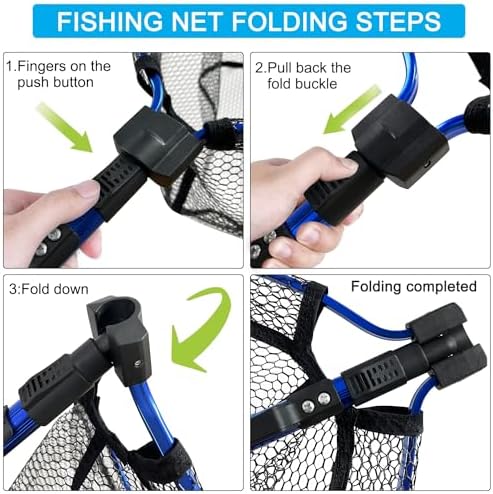 FISHING NET FOLDING STEPS

1.Fingers on the push button

2.Pull back the fold buckle

3:Fold down

Folding completed